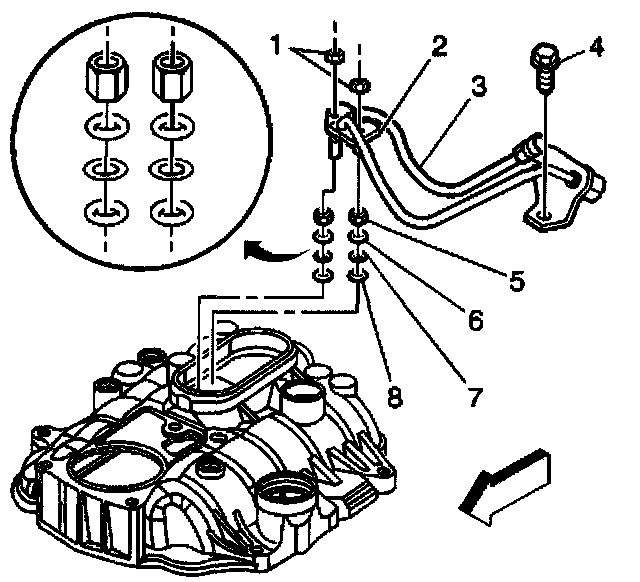 1
2
3
4
5
6
7
8