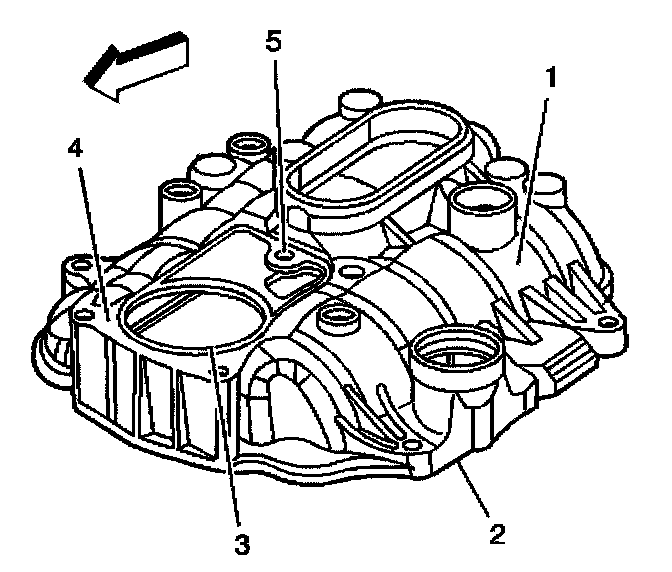 5
1
4
3
2