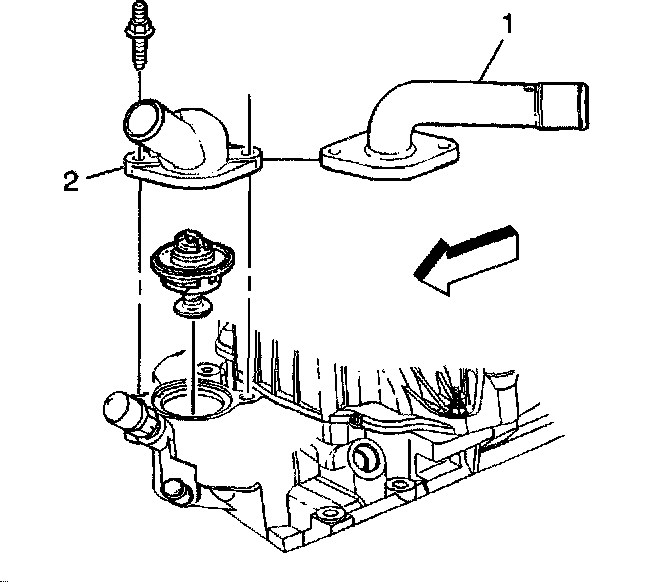 1
2