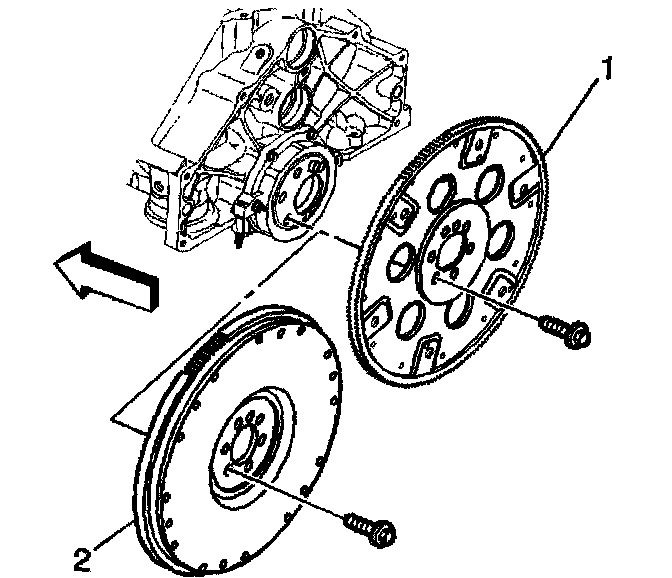 1
2