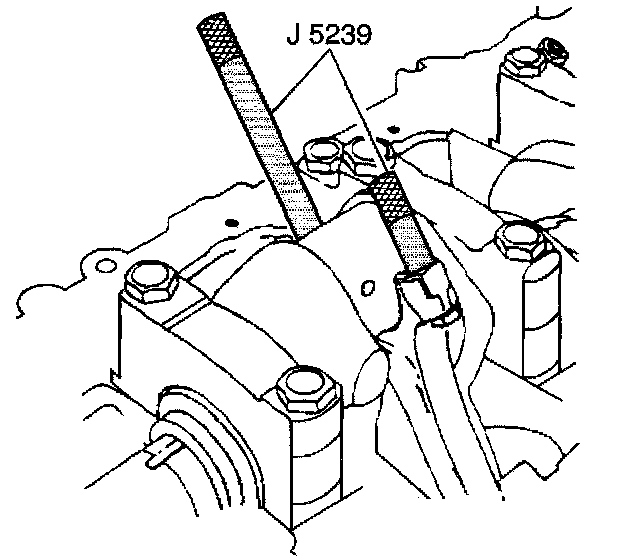 J 5239