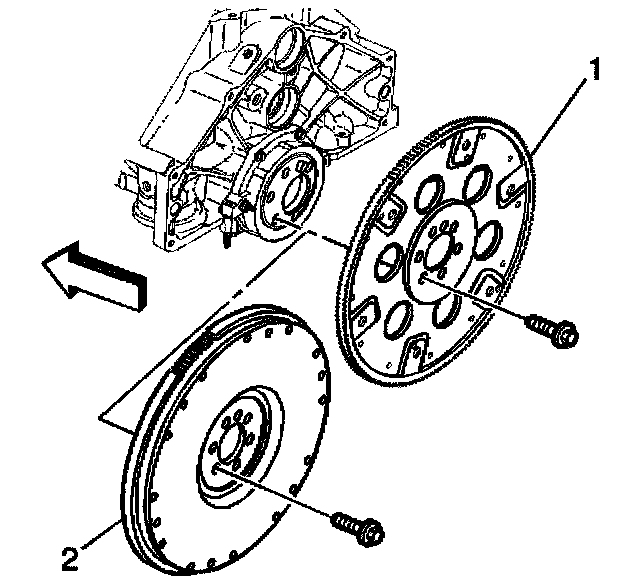 1

2