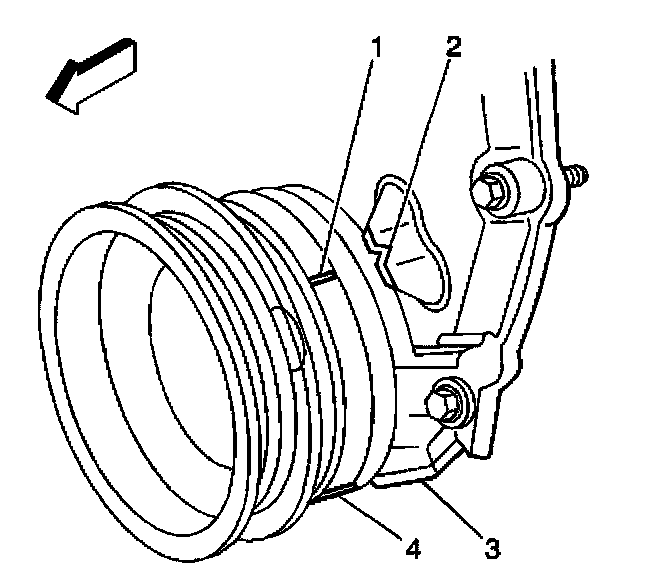 1
2
4
3