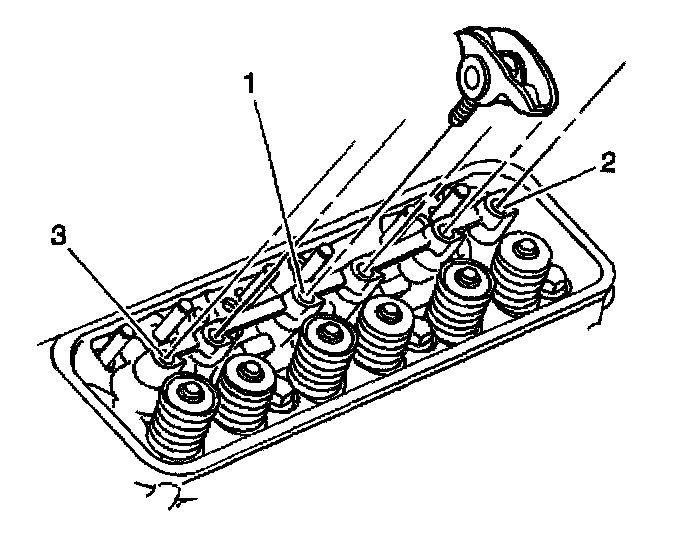 1
2
3