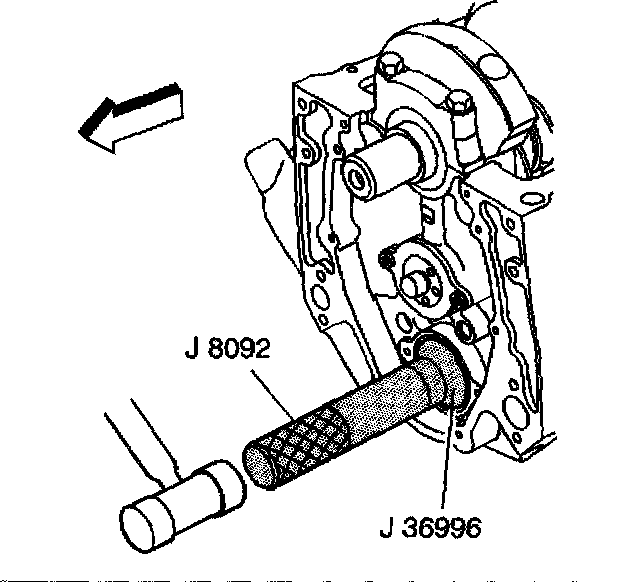 J 8092

J 36996