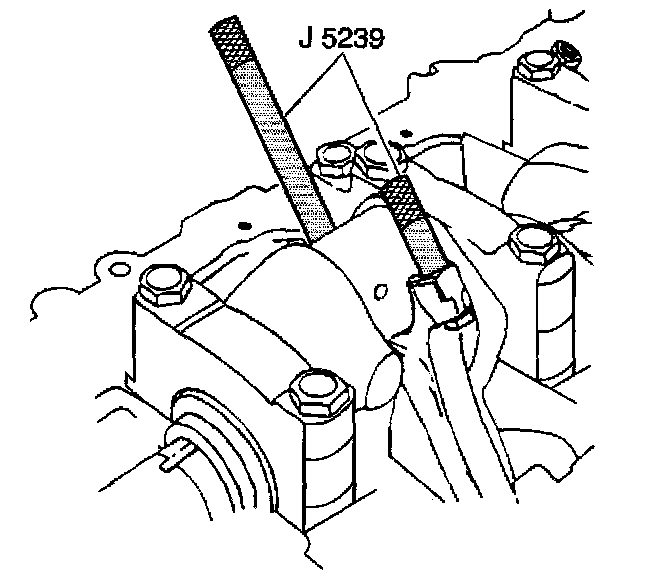 J 5239