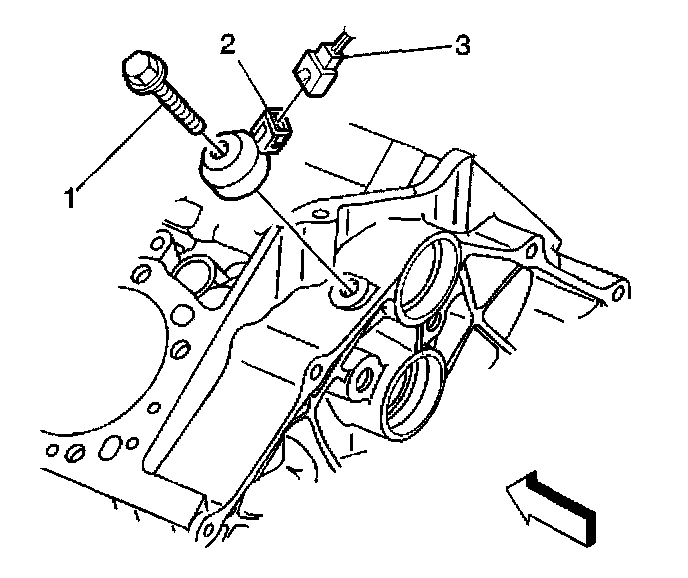 2
3
1