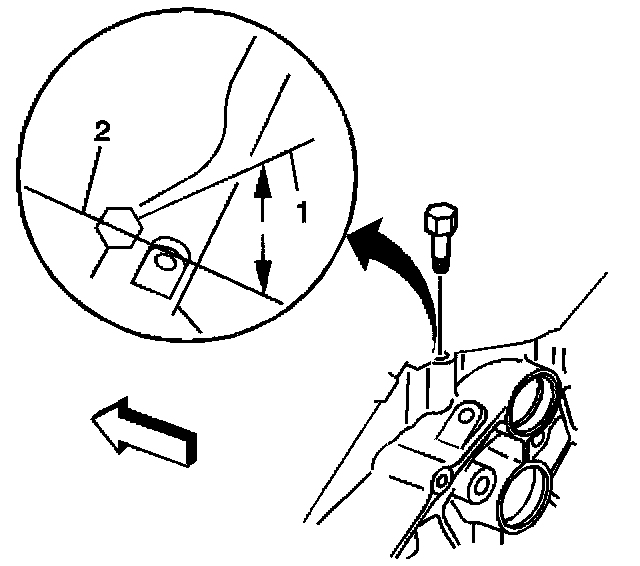 2
1