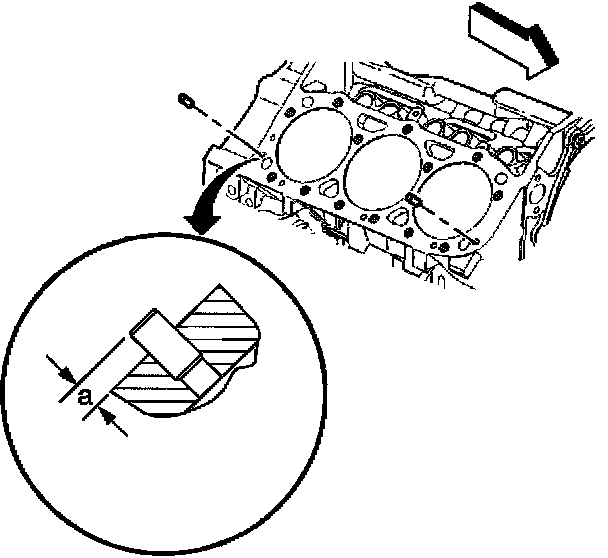 a