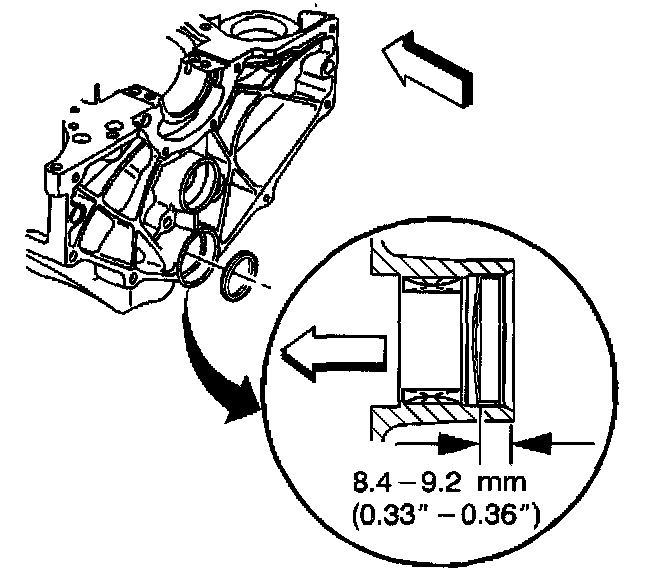 8.4 – 9.2 mm
(0.33" – 0.36")