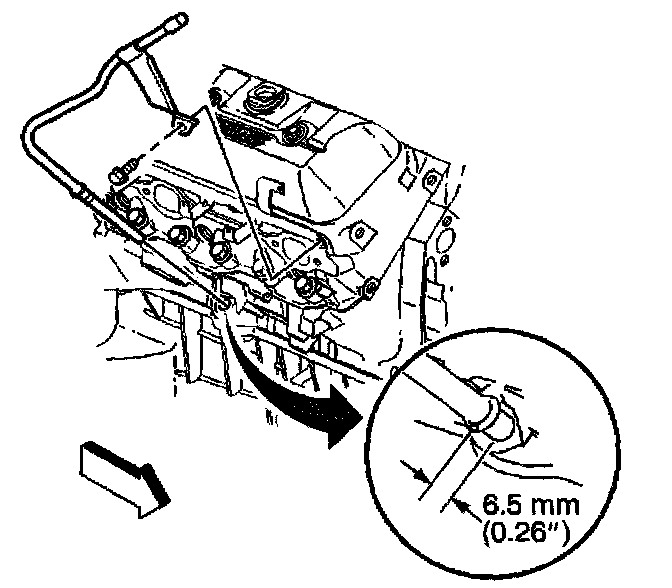 6.5 mm
(0.26")