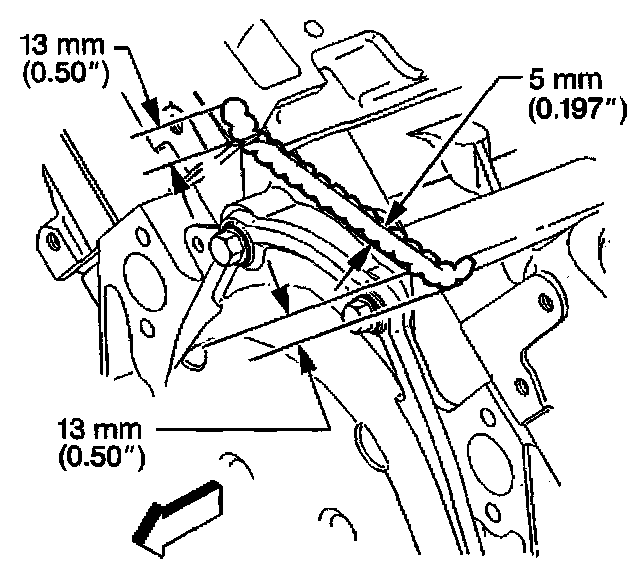 13 mm
(0.50")

5 mm
(0.197")

13 mm
(0.50")