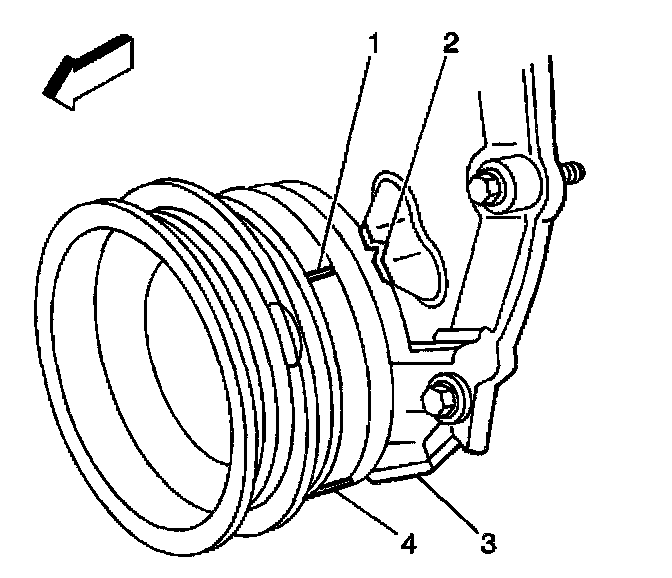 1
2
4
3