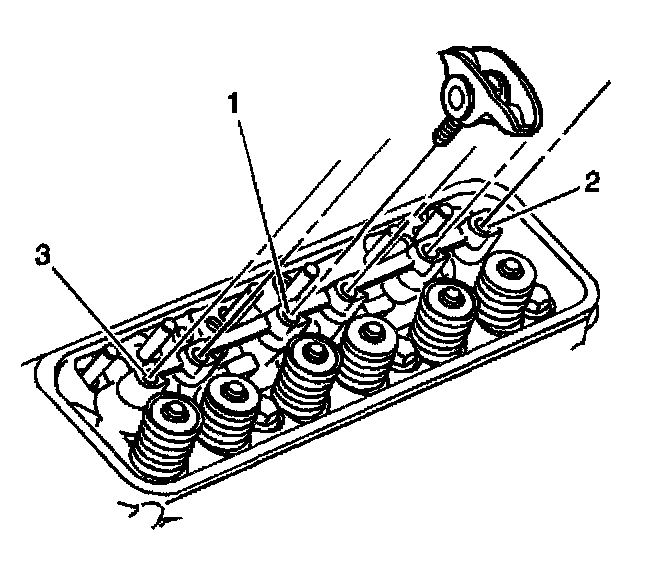 1
2
3