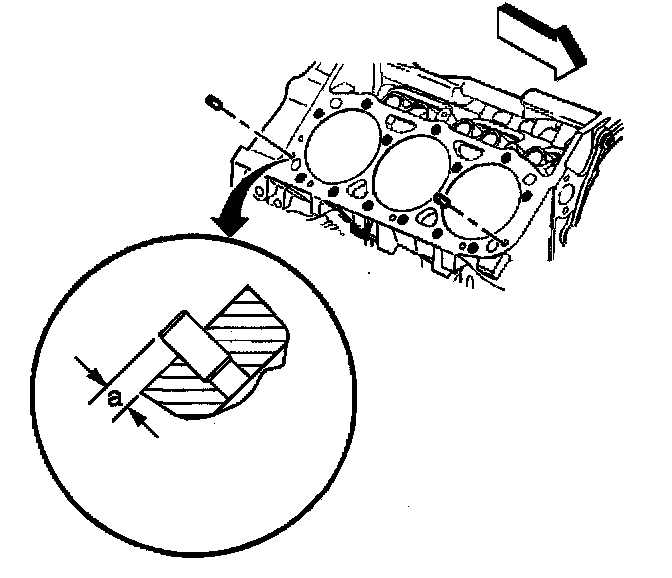 a