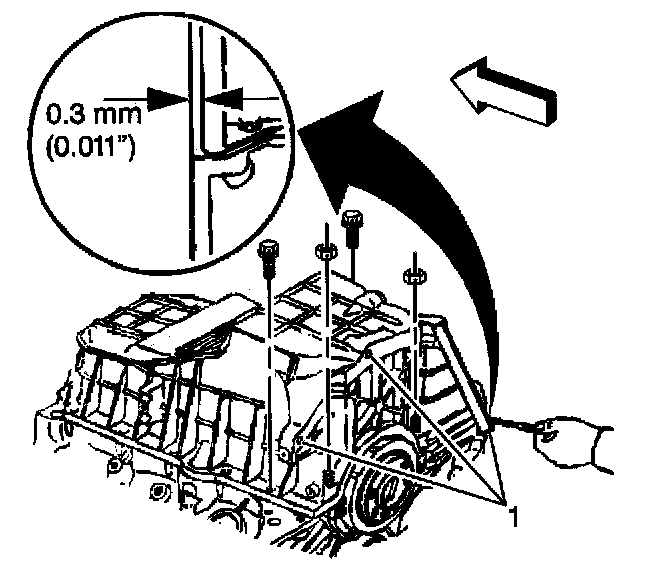 0.3 mm
(0.011")

1