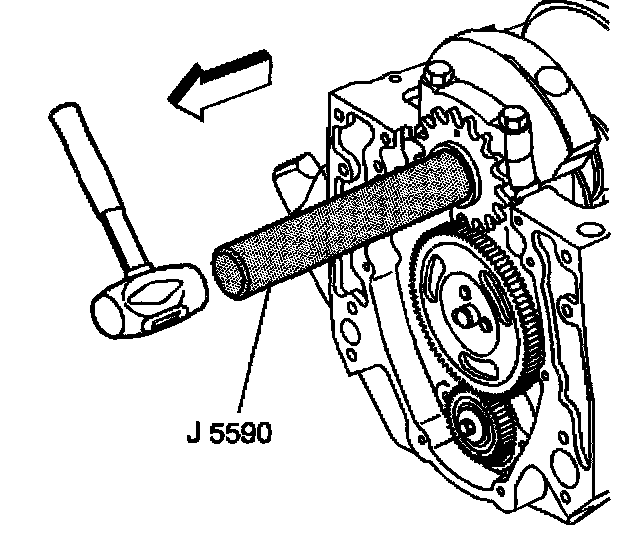 J 5590