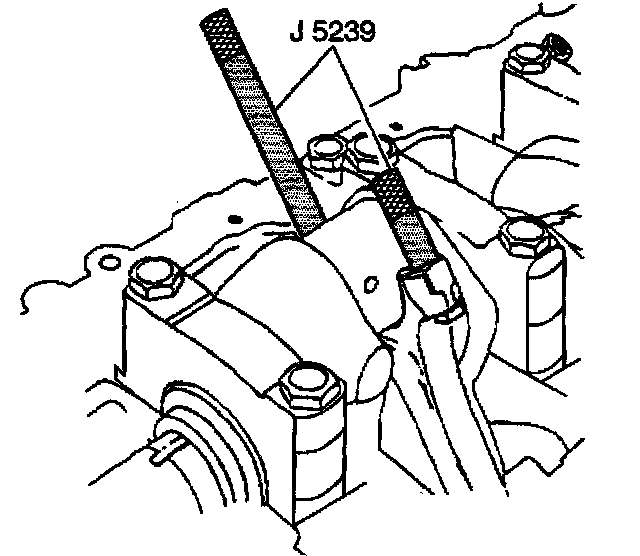 J 5239