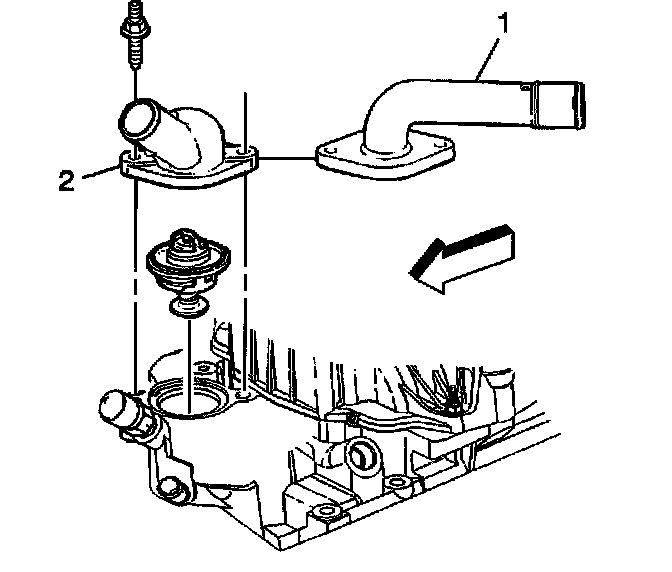 1
2