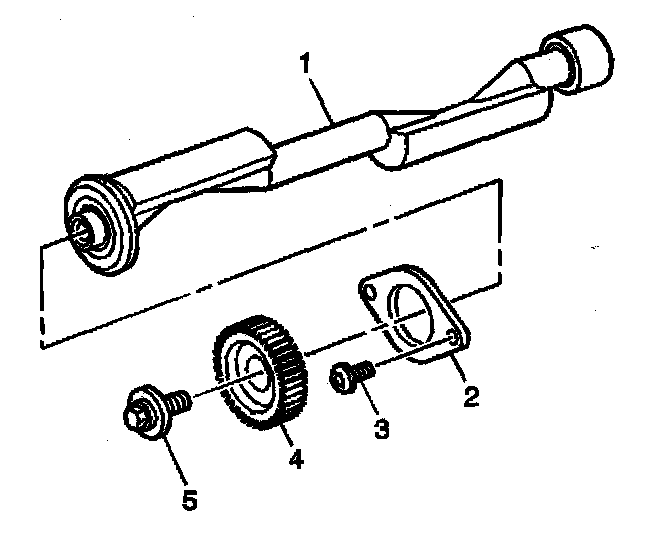 1
2
3
4
5