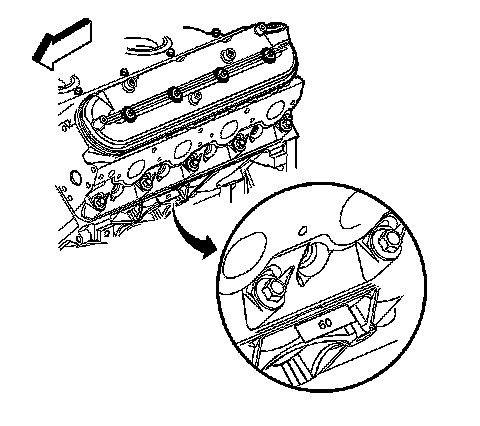 60