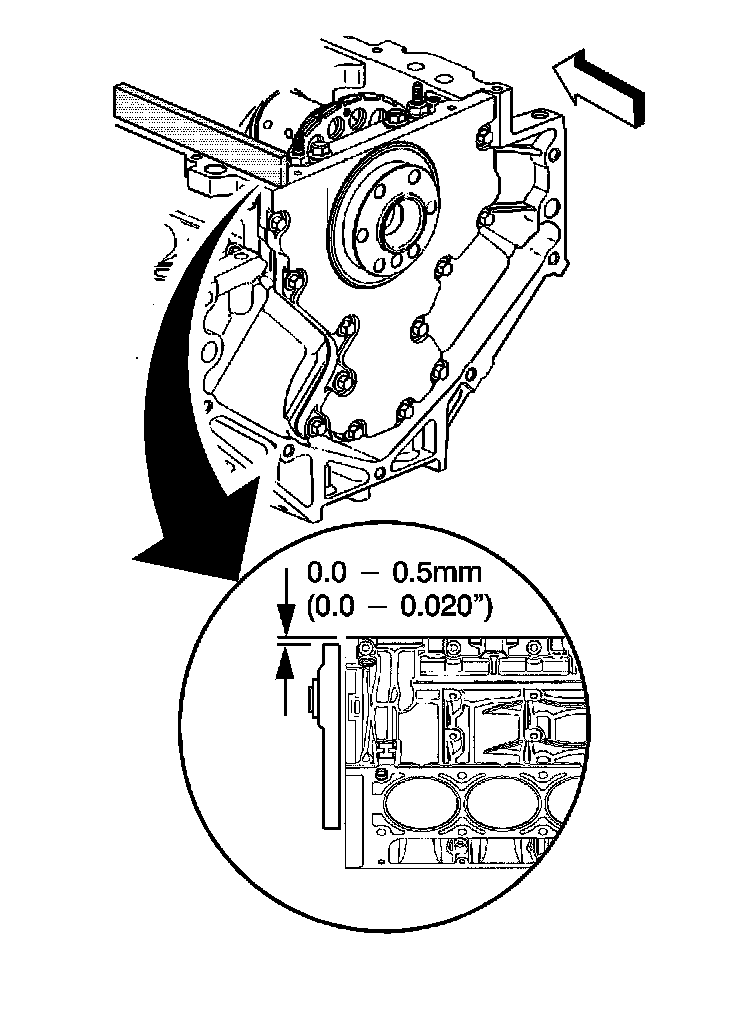 0.0 – 0.5mm
(0.0 – 0.020")