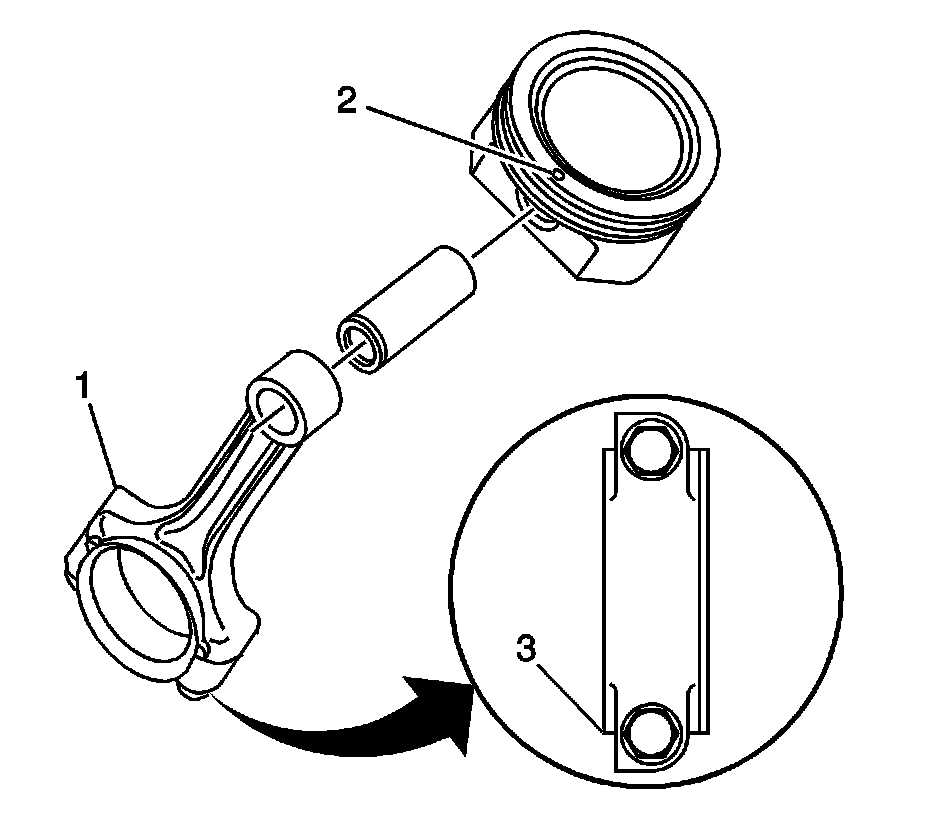 2

1

3