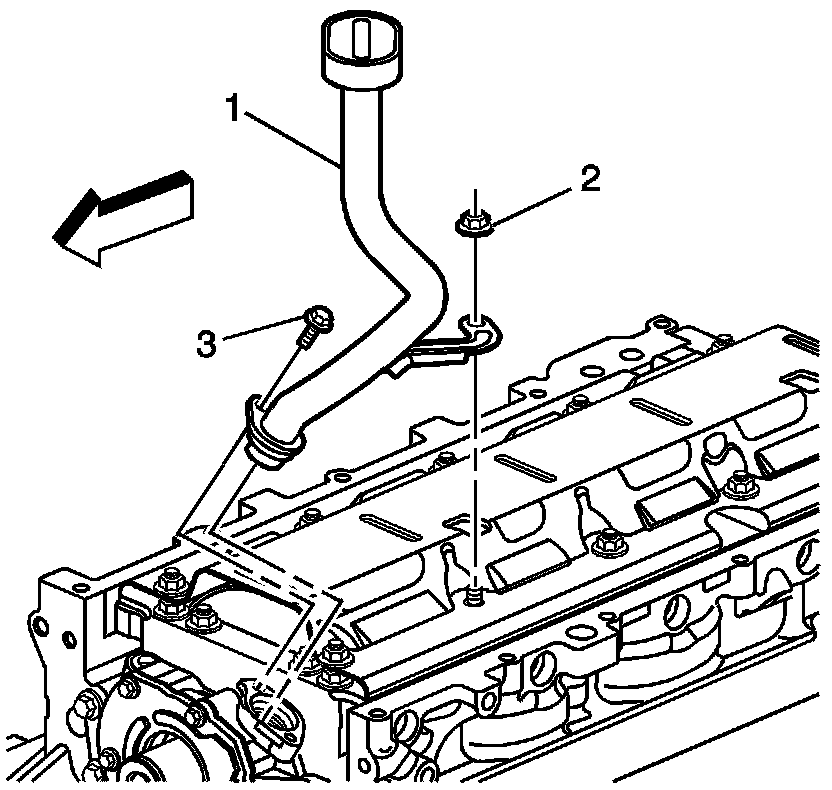 1
2
3