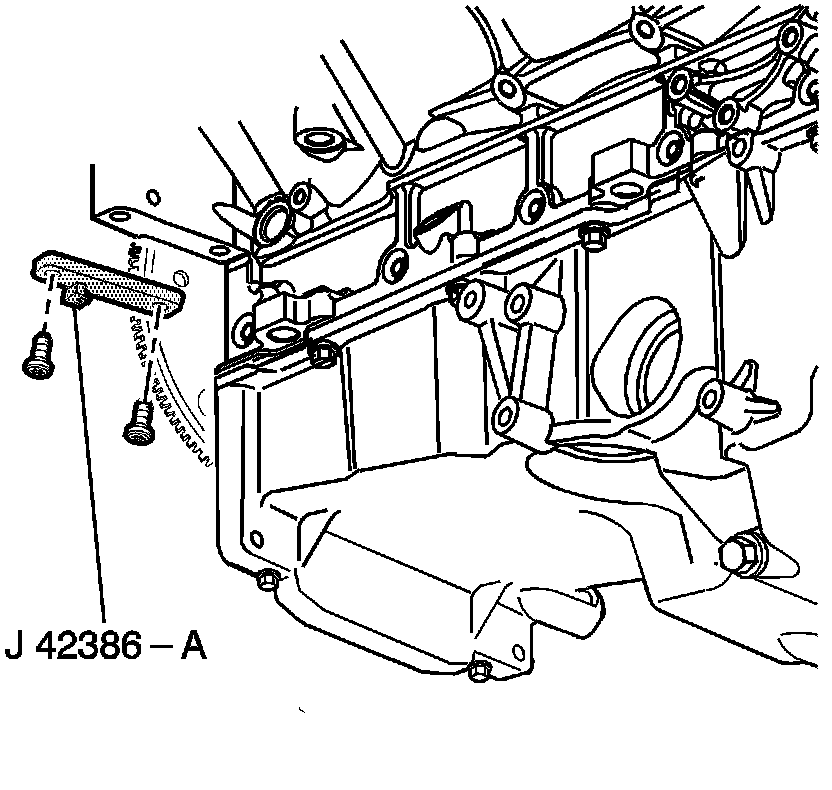 J 42386 – A