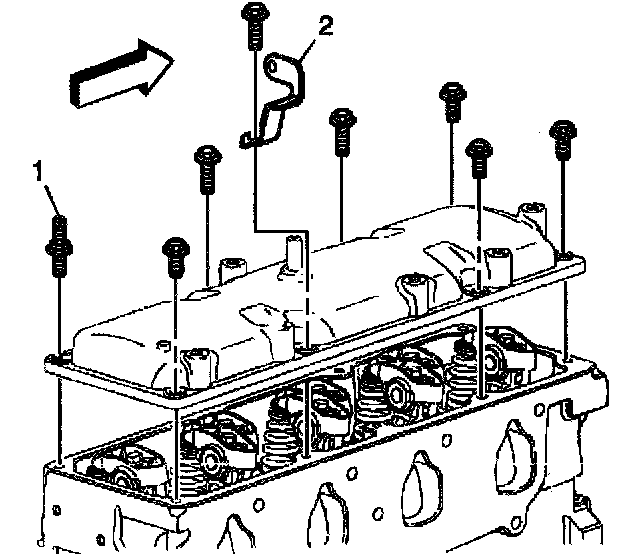 2
1