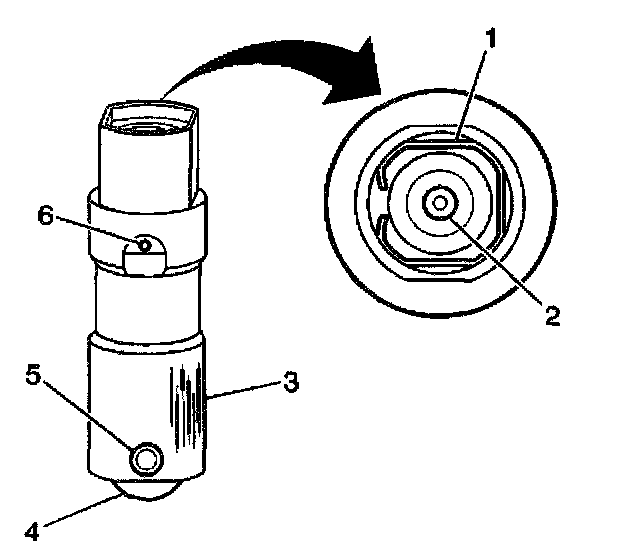 1
6
2
5
3
4