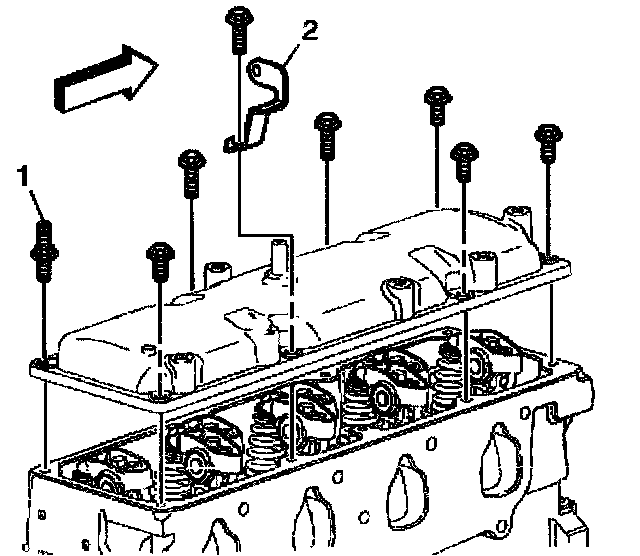 2

1