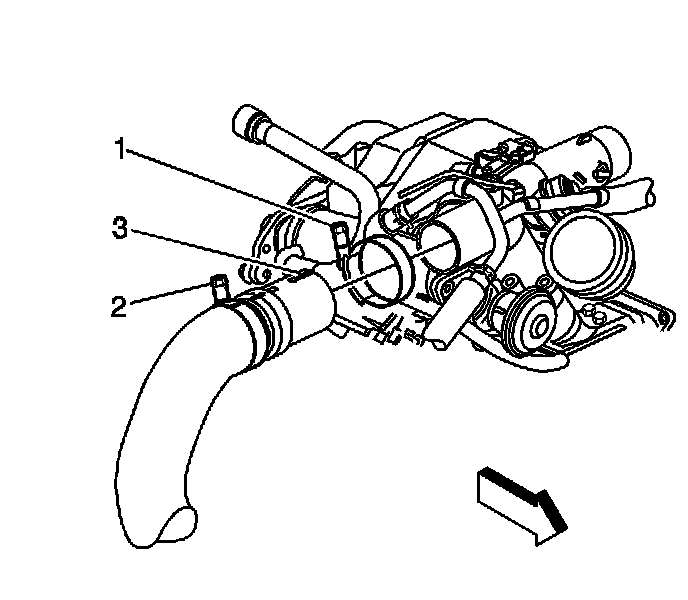 1
3
2