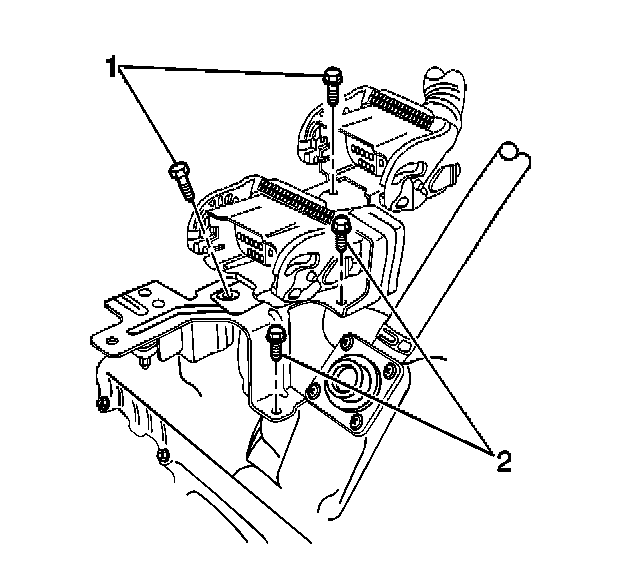 1
2