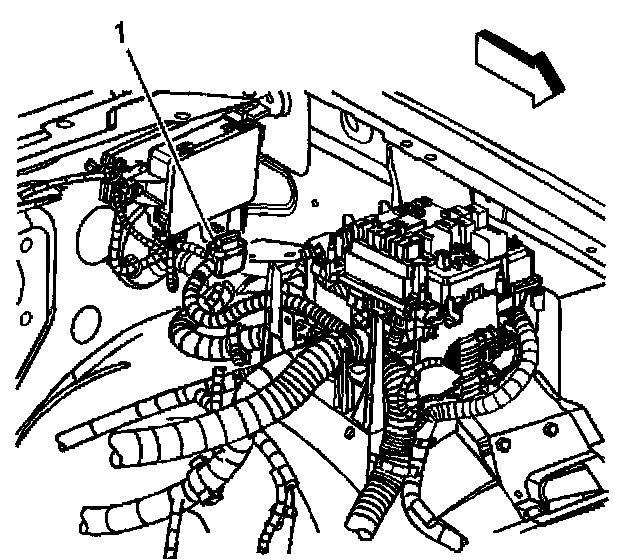 1