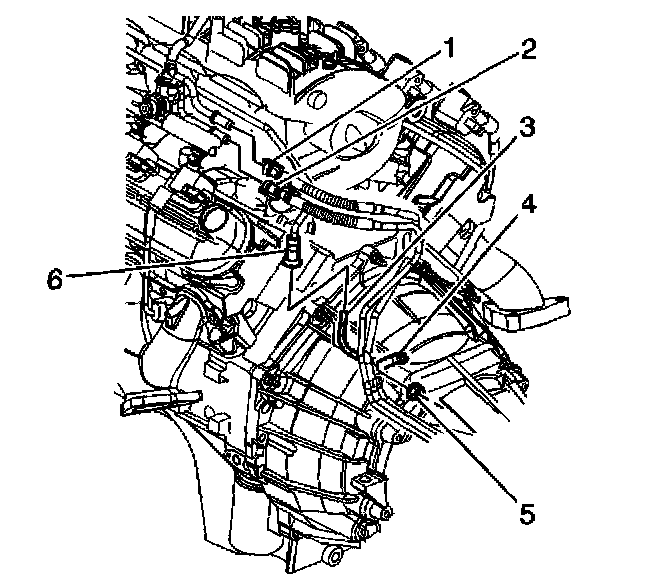 1
2
3
4
6
5