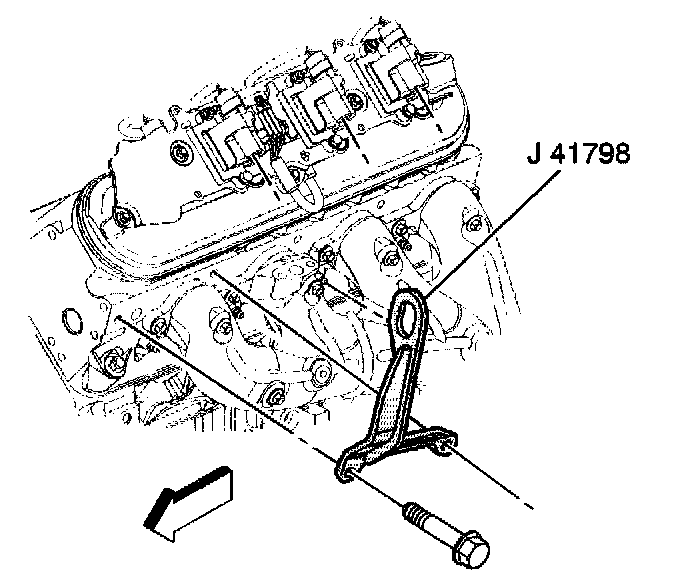 J 41798