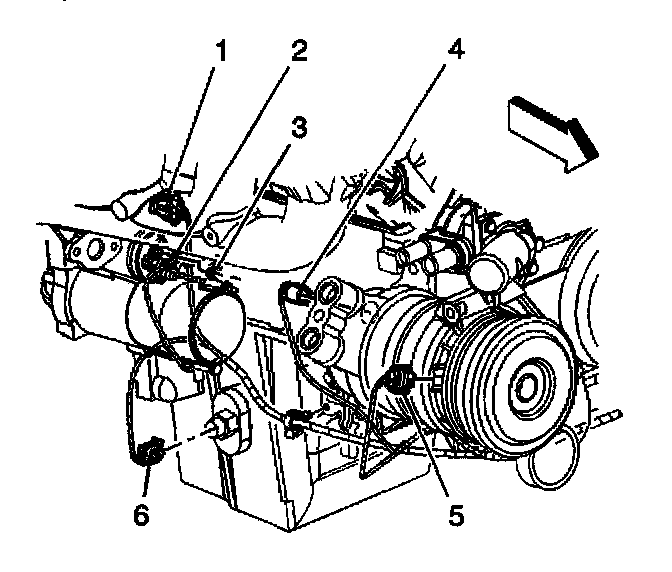 1
2
3
4
5
6