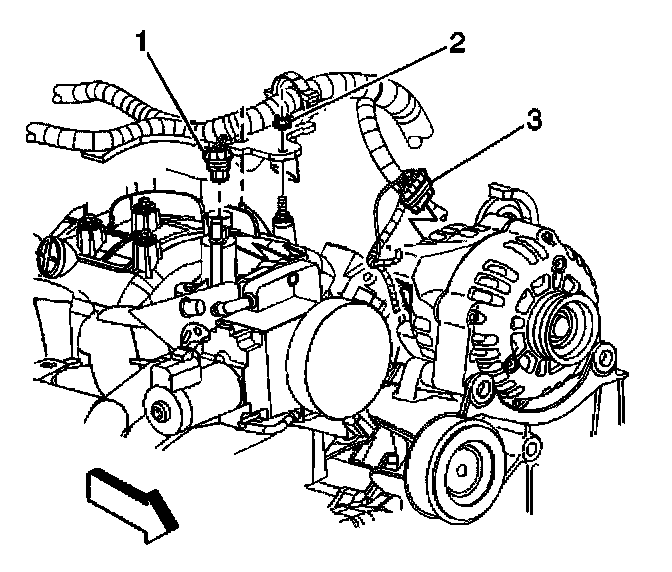 1
2
3