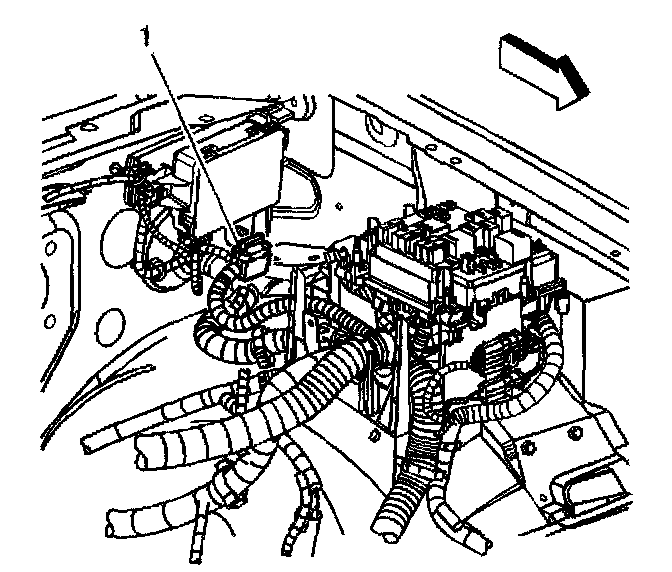 1