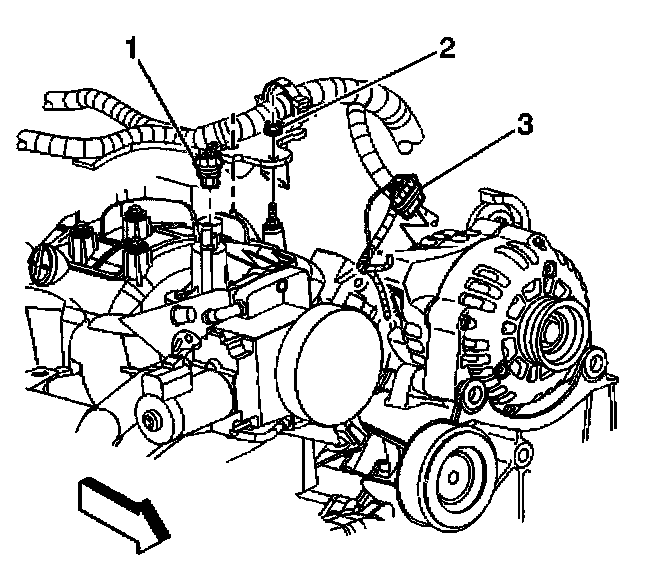 1
2
3