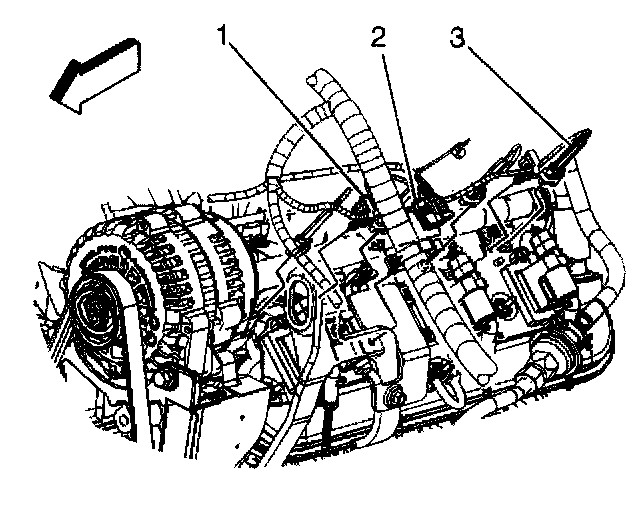 1
2
3