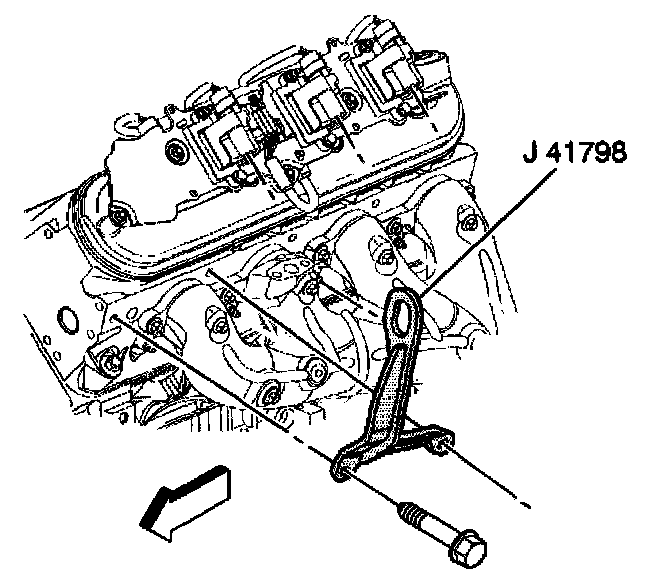 J 41798