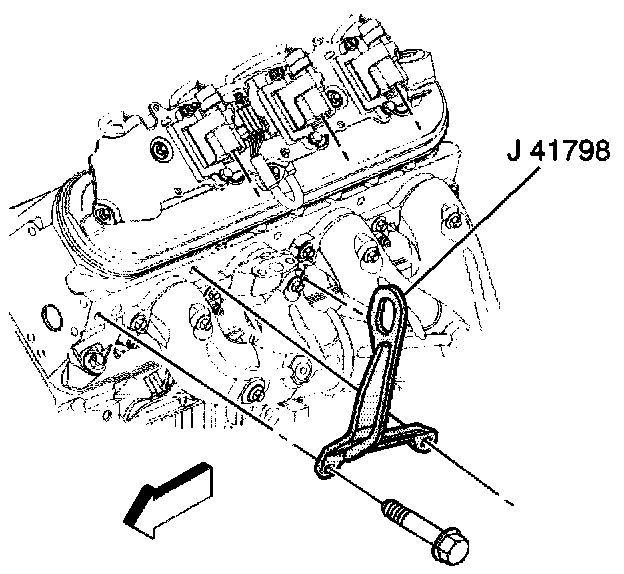 J 41798