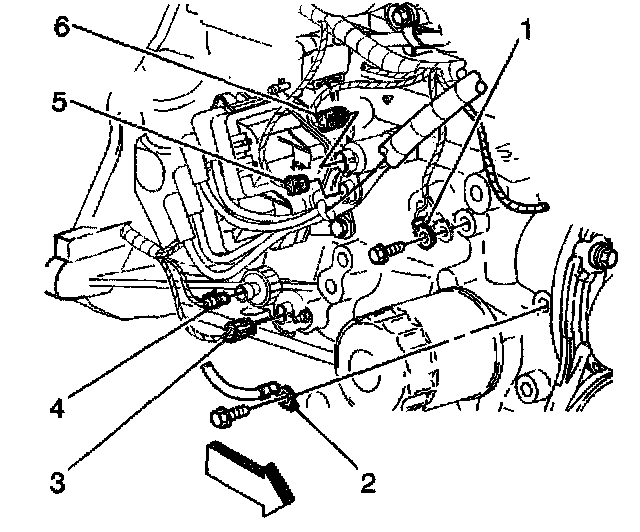 6
1
5
4
3
2