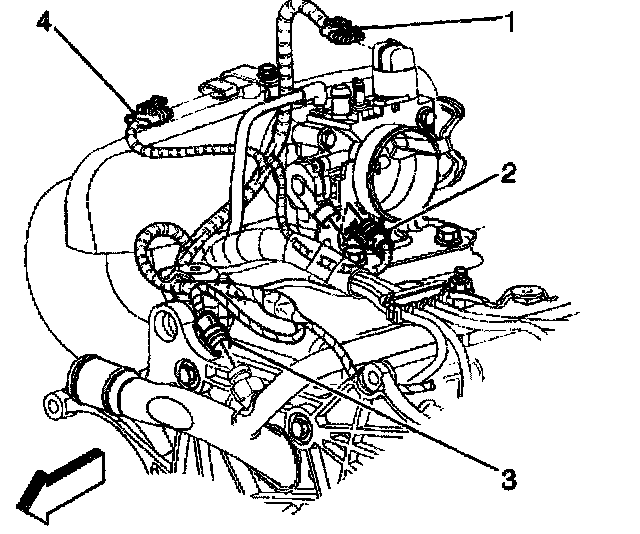 4
1
2
3