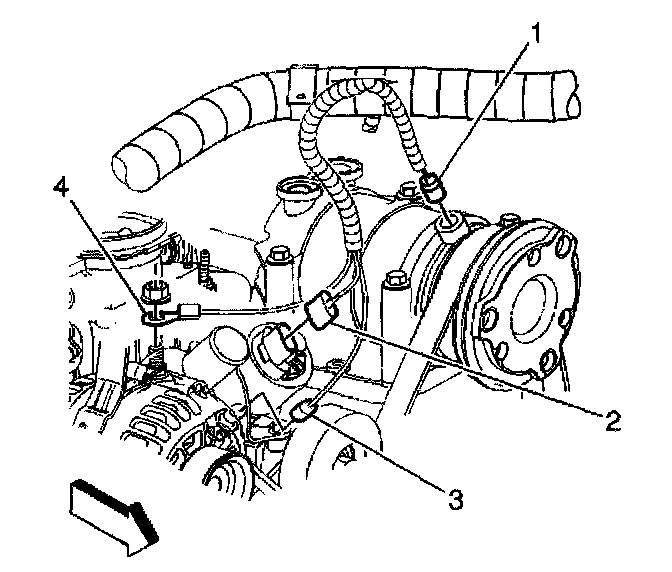 1
4
2
3