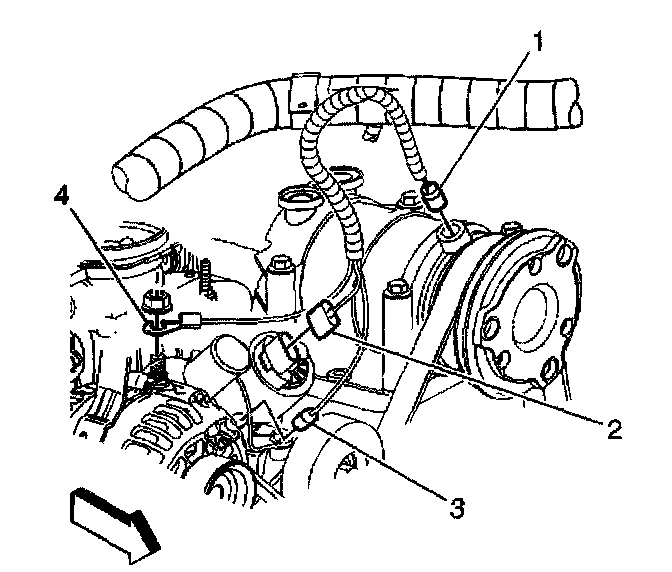 1
4
2
3