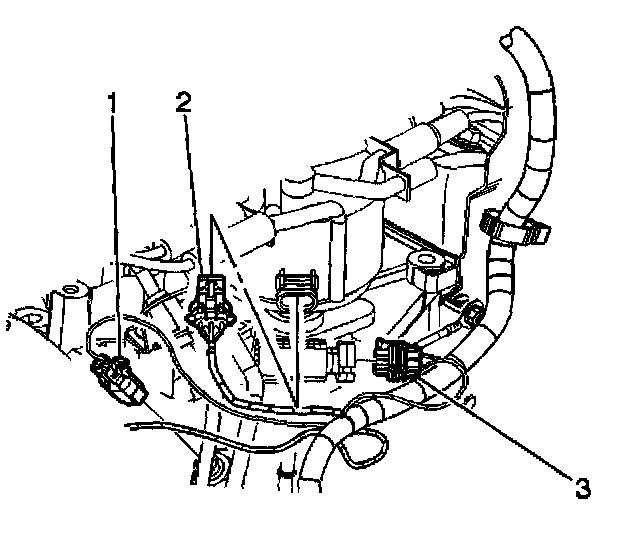 1
2
3