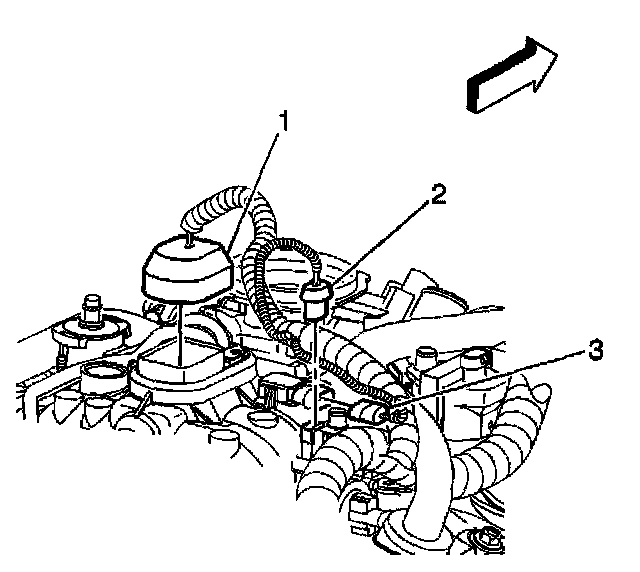 1
2
3